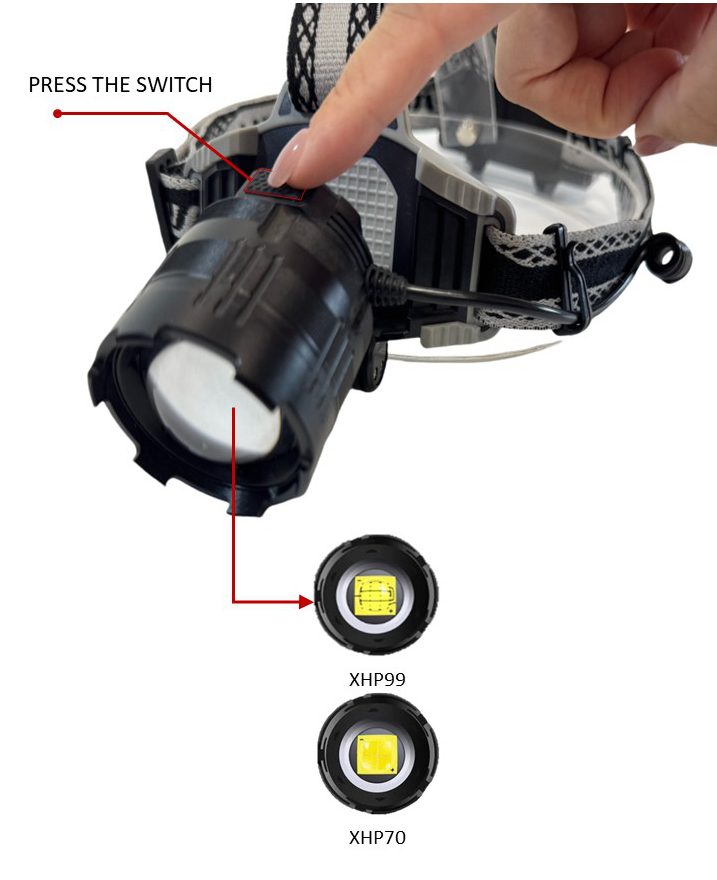 PRESS THE SWITCH

XHP99

XHP70